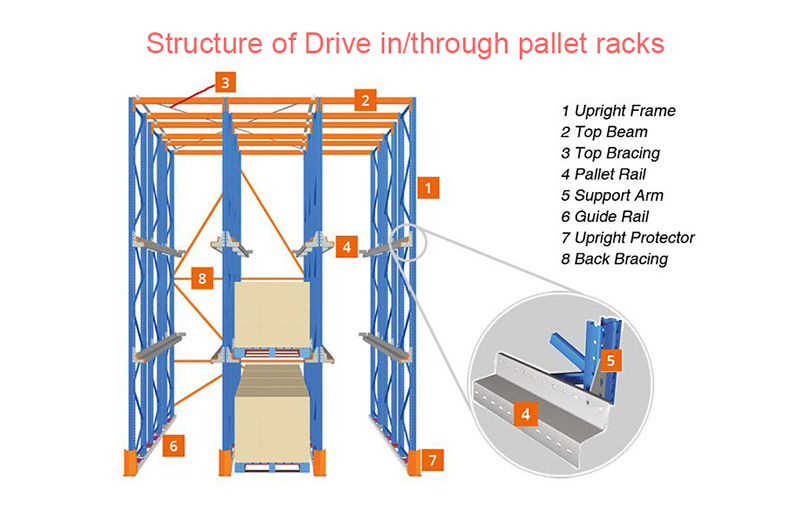 Structure of Drive in/through pallet racks

3
2
1
4
8
6
7
5
4

1 Upright Frame
2 Top Beam
3 Top Bracing
4 Pallet Rail
5 Support Arm
6 Guide Rail
7 Upright Protector
8 Back Bracing