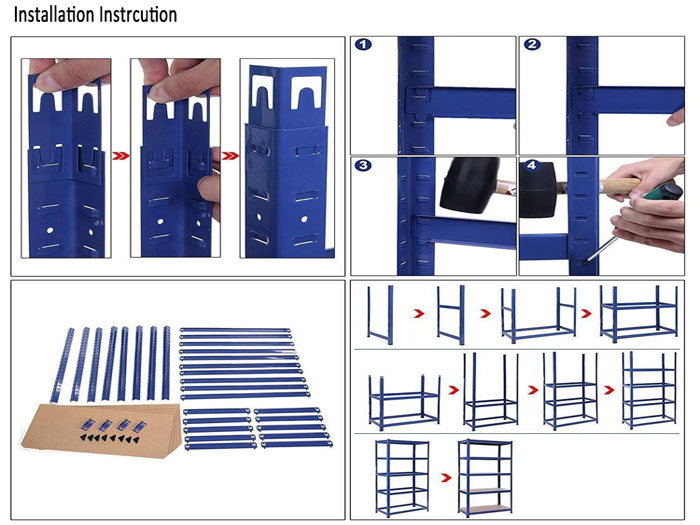 Installation Instrcution

1

2

3

4